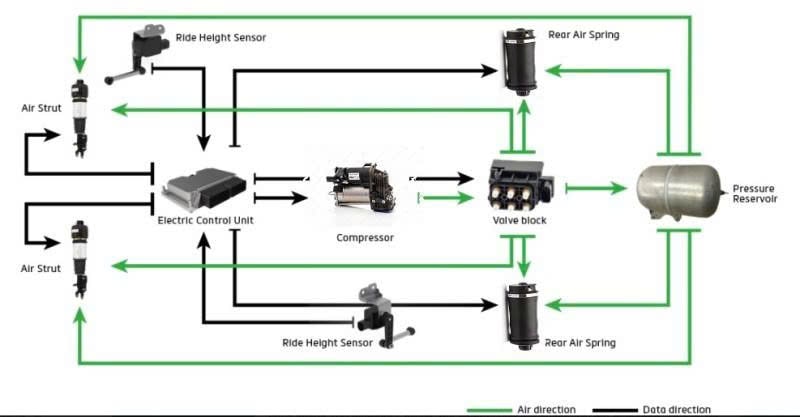 Ride Height Sensor

Rear Air Spring

Air Strut

Electric Control Unit

Compressor

Valve block

Pressure Reservoir

Air Strut

Ride Height Sensor

Rear Air Spring

Air direction

Data direction