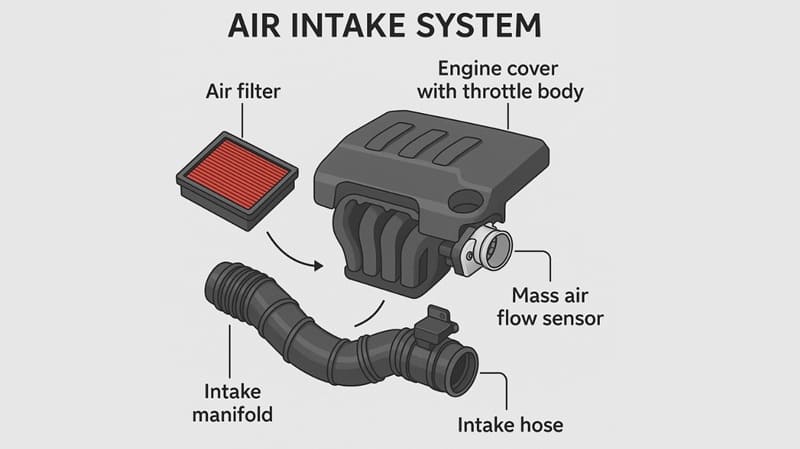 AIR INTAKE SYSTEM

Air filter

Engine cover with throttle body

Mass air flow sensor

Intake manifold

Intake hose