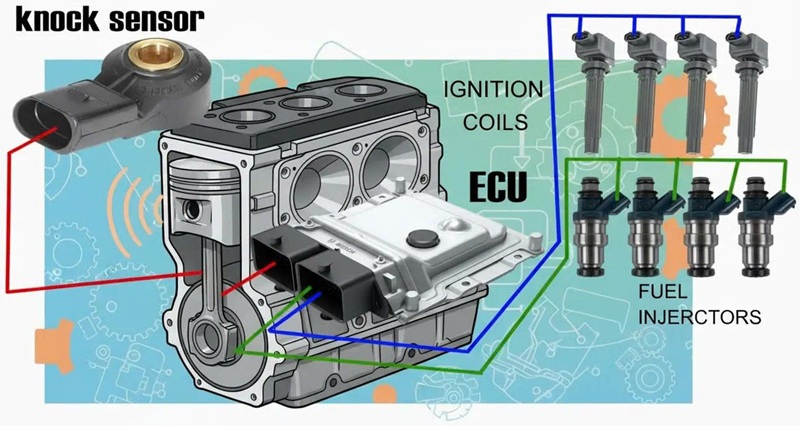 knock sensor

IGNITION COILS

ECU

BOSCH

FUEL INJECTORS