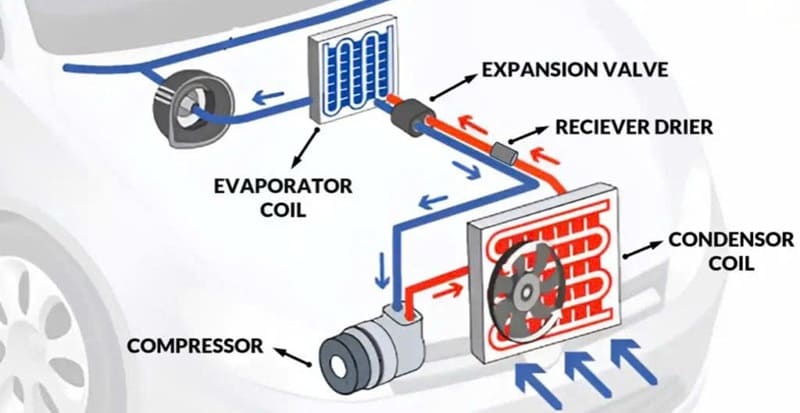 EXPANSION VALVE

RECIEVER DRIER

EVAPORATOR COIL

CONDENSOR COIL

COMPRESSOR