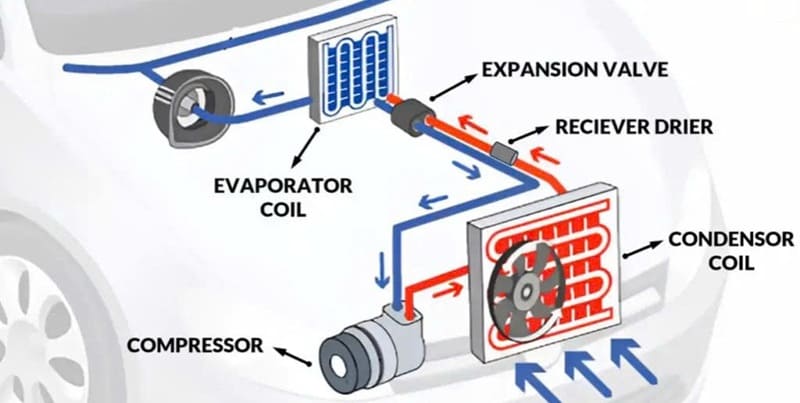 EXPANSION VALVE

RECIEVER DRIER

EVAPORATOR COIL

CONDENSOR COIL

COMPRESSOR